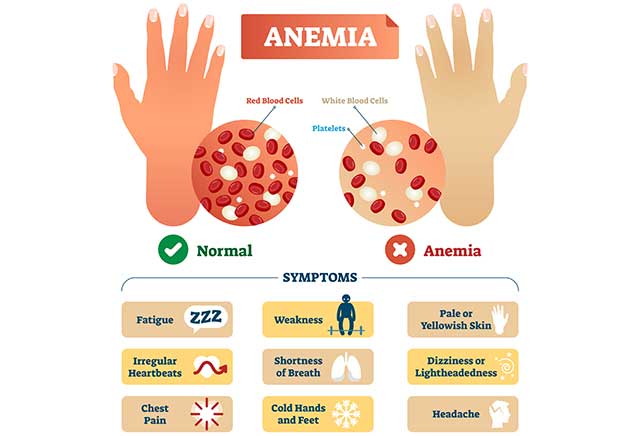 ANEMIA

Red Blood Cells

White Blood Cells

Platelets

Normal

Anemia

SYMPTOMS

Fatigue ZZZ

Weakness

Pale or Yellowish Skin

Irregular Heartbeats

Shortness of Breath

Dizziness or Lightheadedness

Chest Pain

Cold Hands and Feet

Headache